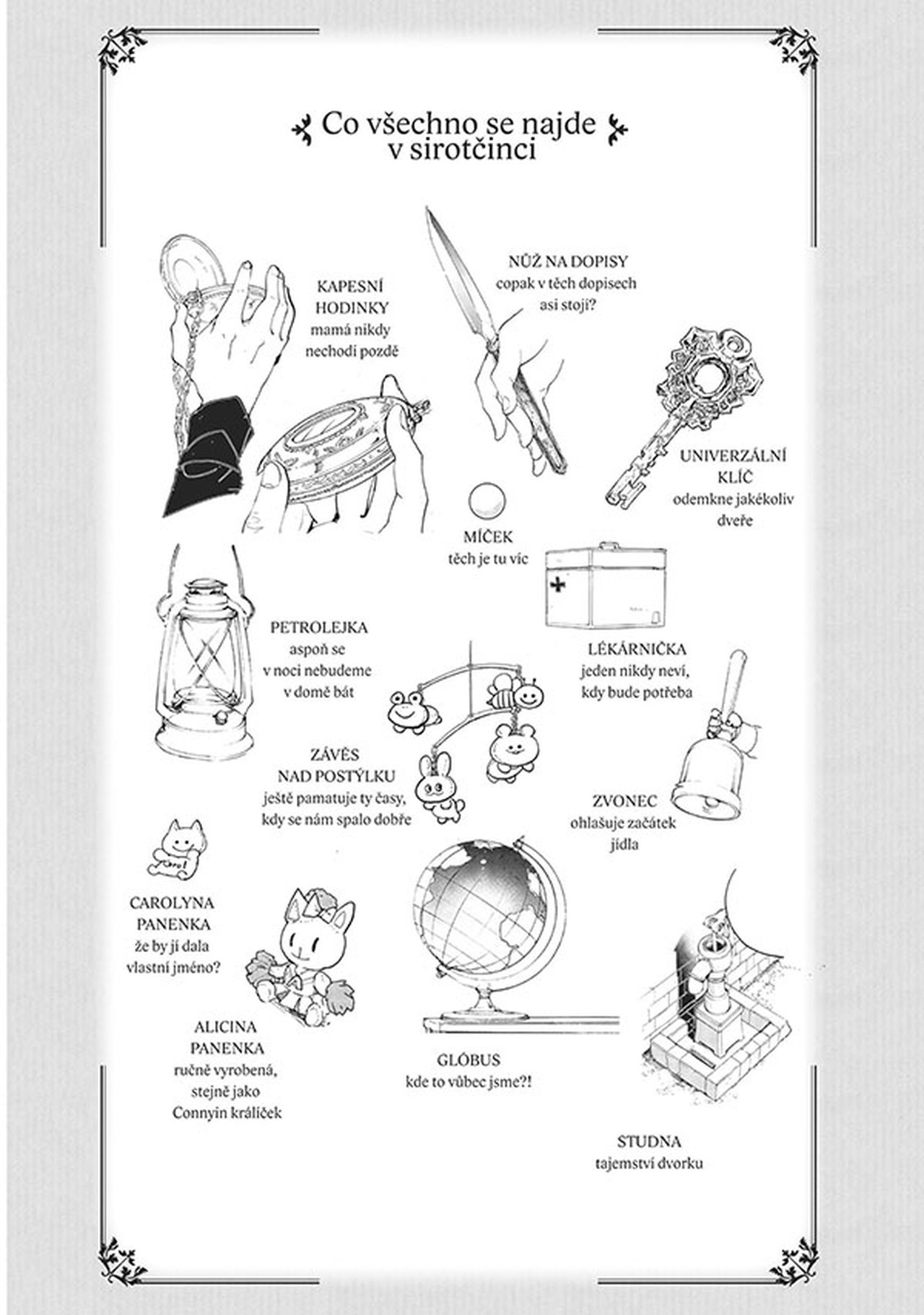 Co všechno se najde v sirotčinci

KAPESNÍ HODINKY
mamá nikdy nechodí pozdě

NŮŽ NA DOPISY
copak v těch dopisech asi stojí?

UNIVERZÁLNÍ KLÍČ
odemkne jakékoliv dveře

MÍČEK
těch je tu víc

PETROLEJKA
aspoň se v noci nebudeme v domě bát

LÉKÁRNIČKA
jeden nikdy neví, kdy bude potřeba

ZÁVĚS NAD POSTÝLKU
ještě pamatuje ty časy, kdy se nám spalo dobře

ZVONEC
ohlašuje začátek jídla

CAROLYNA PANENKA
že by jí dala vlastní jméno?

ALICINA PANENKA
ručně vyrobená, stejně jako Connyin králíček

GLÓBUS
kde to vůbec jsme?!

STUDNA
tajemství dvorku